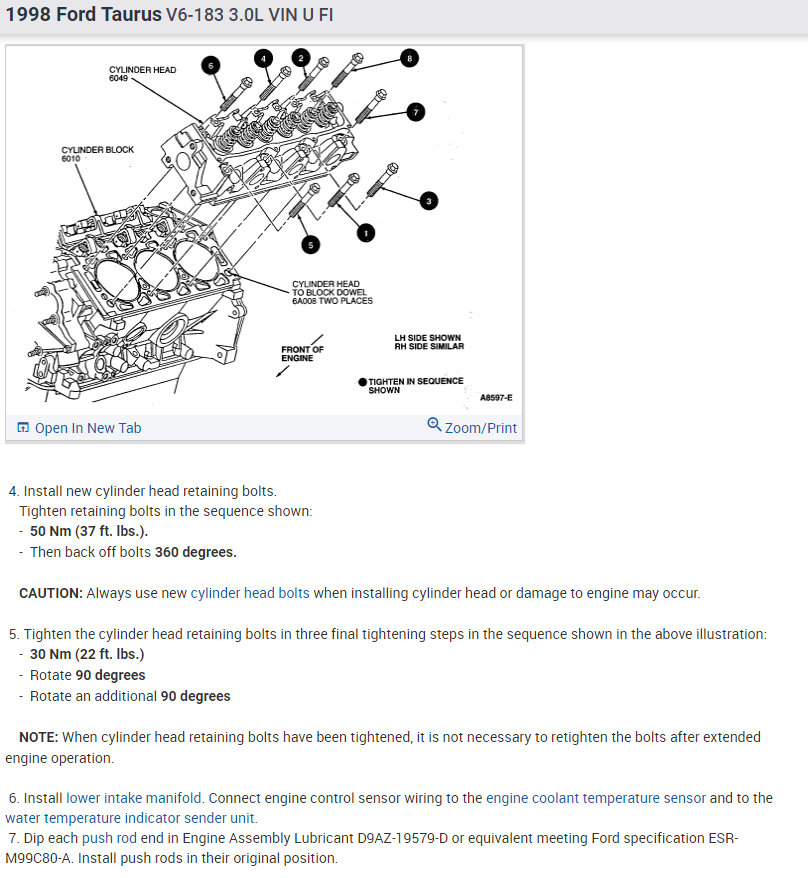 1998 Ford Taurus V6-183 3.0L VIN U FI

CYLINDER HEAD 6049

CYLINDER BLOCK 6010

6
4
2
8
7
3
1
5

CYLINDER HEAD TO BLOCK DOWEL 6A008 TWO PLACES

FRONT OF ENGINE

LH SIDE SHOWN RH SIDE SIMILAR

TIGHTEN IN SEQUENCE SHOWN

A8597-E

Open In New Tab

Zoom/Print

4. Install new cylinder head retaining bolts.
Tighten retaining bolts in the sequence shown:
- 50 Nm (37 ft. lbs.).
- Then back off bolts 360 degrees.

CAUTION: Always use new cylinder head bolts when installing cylinder head or damage to engine may occur.

5. Tighten the cylinder head retaining bolts in three final tightening steps in the sequence shown in the above illustration:
- 30 Nm (22 ft. lbs.)
- Rotate 90 degrees
- Rotate an additional 90 degrees

NOTE: When cylinder head retaining bolts have been tightened, it is not necessary to retighten the bolts after extended engine operation.

6. Install lower intake manifold. Connect engine control sensor wiring to the engine coolant temperature sensor and to the water temperature indicator sender unit.
7. Dip each push rod end in Engine Assembly Lubricant D9AZ-19579-D or equivalent meeting Ford specification ESR-M99C80-A. Install push rods in their original position.