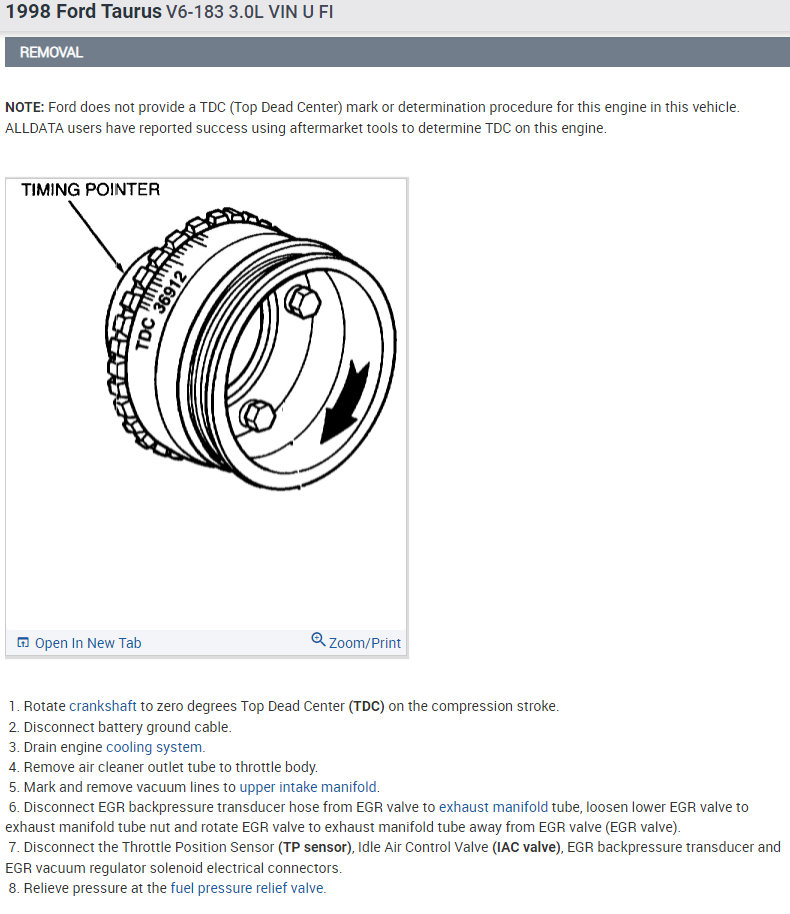 1998 Ford Taurus V6-183 3.0L VIN U FI

REMOVAL

NOTE: Ford does not provide a TDC (Top Dead Center) mark or determination procedure for this engine in this vehicle. ALLDATA users have reported success using aftermarket tools to determine TDC on this engine.

TIMING POINTER

TDC 36912

Open In New Tab

Zoom/Print

1. Rotate crankshaft to zero degrees Top Dead Center (TDC) on the compression stroke.
2. Disconnect battery ground cable.
3. Drain engine cooling system.
4. Remove air cleaner outlet tube to throttle body.
5. Mark and remove vacuum lines to upper intake manifold.
6. Disconnect EGR backpressure transducer hose from EGR valve to exhaust manifold tube, loosen lower EGR valve to exhaust manifold tube nut and rotate EGR valve to exhaust manifold tube away from EGR valve (EGR valve).
7. Disconnect the Throttle Position Sensor (TP sensor), Idle Air Control Valve (IAC valve), EGR backpressure transducer and EGR vacuum regulator solenoid electrical connectors.
8. Relieve pressure at the fuel pressure relief valve.