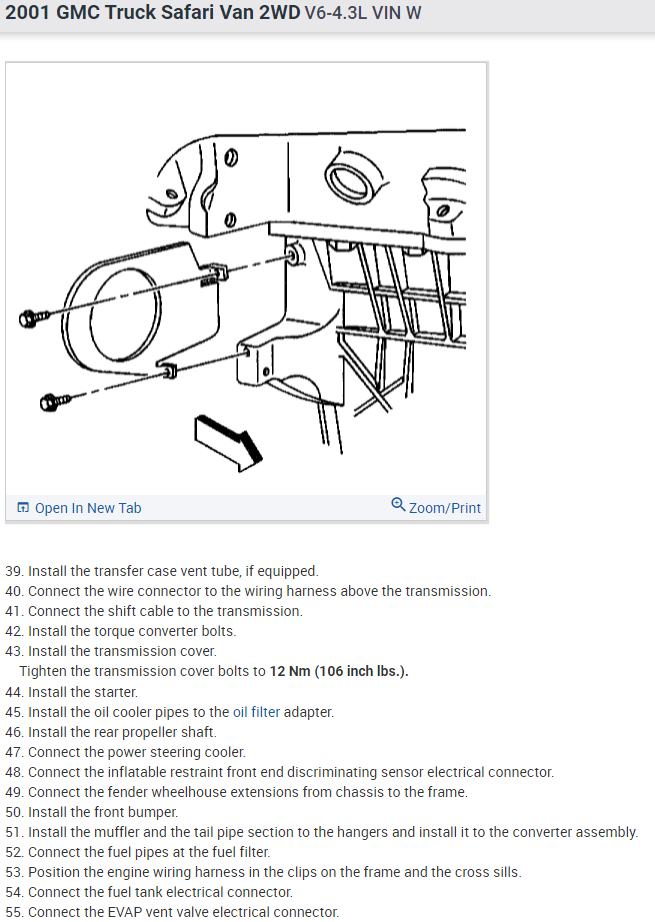 2001 GMC Truck Safari Van 2WD V6-4.3L VIN W

Open In New Tab

Zoom/Print

39. Install the transfer case vent tube, if equipped.
40. Connect the wire connector to the wiring harness above the transmission.
41. Connect the shift cable to the transmission.
42. Install the torque converter bolts.
43. Install the transmission cover.
Tighten the transmission cover bolts to 12 Nm (106 inch lbs.).
44. Install the starter.
45. Install the oil cooler pipes to the oil filter adapter.
46. Install the rear propeller shaft.
47. Connect the power steering cooler.
48. Connect the inflatable restraint front end discriminating sensor electrical connector.
49. Connect the fender wheelhouse extensions from chassis to the frame.
50. Install the front bumper.
51. Install the muffler and the tail pipe section to the hangers and install it to the converter assembly.
52. Connect the fuel pipes at the fuel filter.
53. Position the engine wiring harness in the clips on the frame and the cross sills.
54. Connect the fuel tank electrical connector.
55. Connect the EVAP vent valve electrical connector.