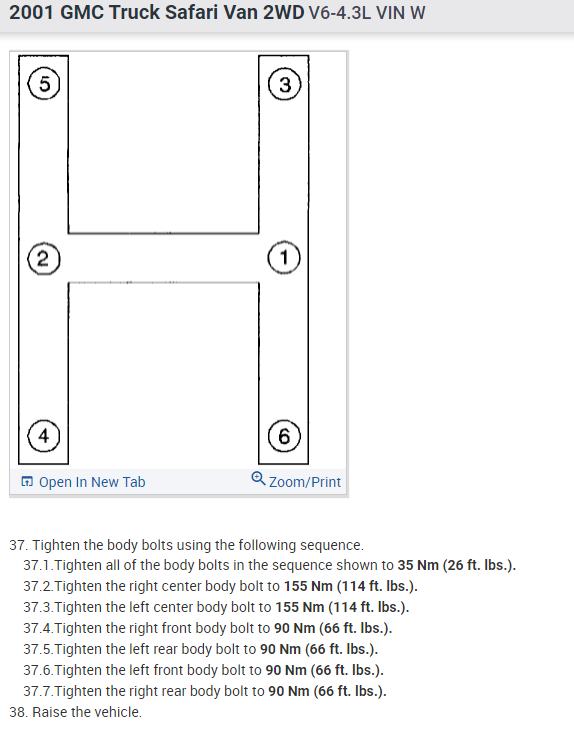 2001 GMC Truck Safari Van 2WD V6-4.3L VIN W

5
3
2
1
4
6

Open In New Tab
Zoom/Print

37. Tighten the body bolts using the following sequence.
37.1.Tighten all of the body bolts in the sequence shown to 35 Nm (26 ft. lbs.).
37.2.Tighten the right center body bolt to 155 Nm (114 ft. lbs.).
37.3.Tighten the left center body bolt to 155 Nm (114 ft. lbs.).
37.4.Tighten the right front body bolt to 90 Nm (66 ft. lbs.).
37.5.Tighten the left rear body bolt to 90 Nm (66 ft. lbs.).
37.6.Tighten the left front body bolt to 90 Nm (66 ft. lbs.).
37.7.Tighten the right rear body bolt to 90 Nm (66 ft. lbs.).
38. Raise the vehicle.