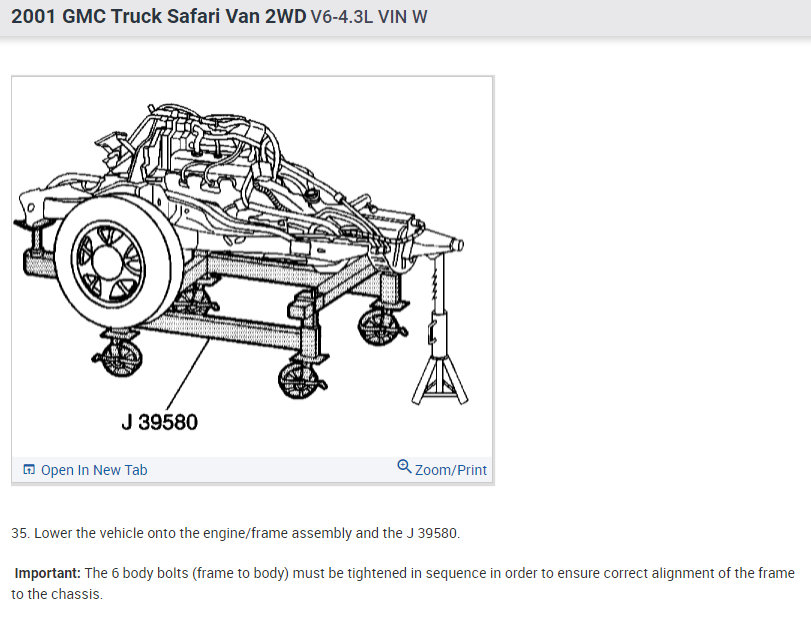 2001 GMC Truck Safari Van 2WD V6-4.3L VIN W

J 39580

Open In New Tab

Zoom/Print

35. Lower the vehicle onto the engine/frame assembly and the J 39580.

Important: The 6 body bolts (frame to body) must be tightened in sequence in order to ensure correct alignment of the frame to the chassis.