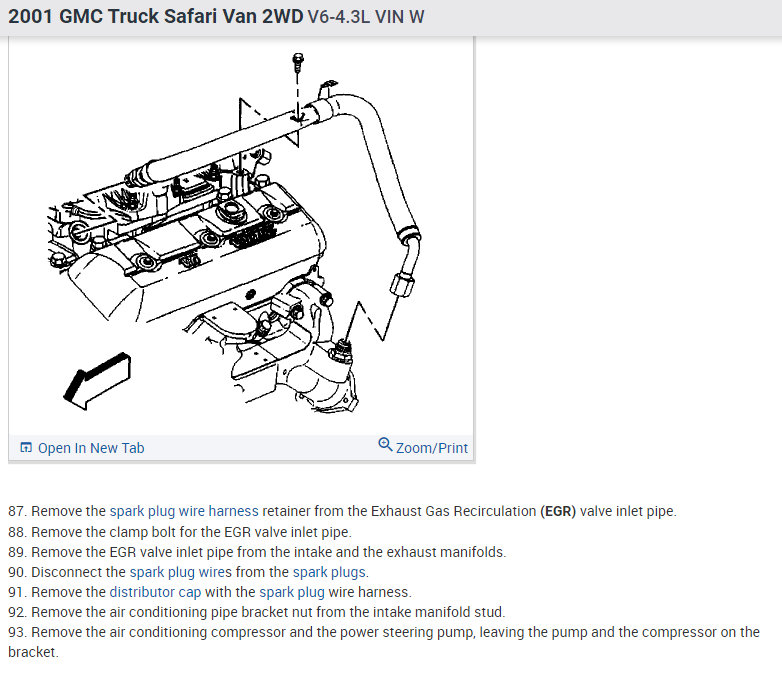 2001 GMC Truck Safari Van 2WD V6-4.3L VIN W

Open In New Tab
Zoom/Print

87. Remove the spark plug wire harness retainer from the Exhaust Gas Recirculation (EGR) valve inlet pipe.
88. Remove the clamp bolt for the EGR valve inlet pipe.
89. Remove the EGR valve inlet pipe from the intake and the exhaust manifolds.
90. Disconnect the spark plug wires from the spark plugs.
91. Remove the distributor cap with the spark plug wire harness.
92. Remove the air conditioning pipe bracket nut from the intake manifold stud.
93. Remove the air conditioning compressor and the power steering pump, leaving the pump and the compressor on the bracket.