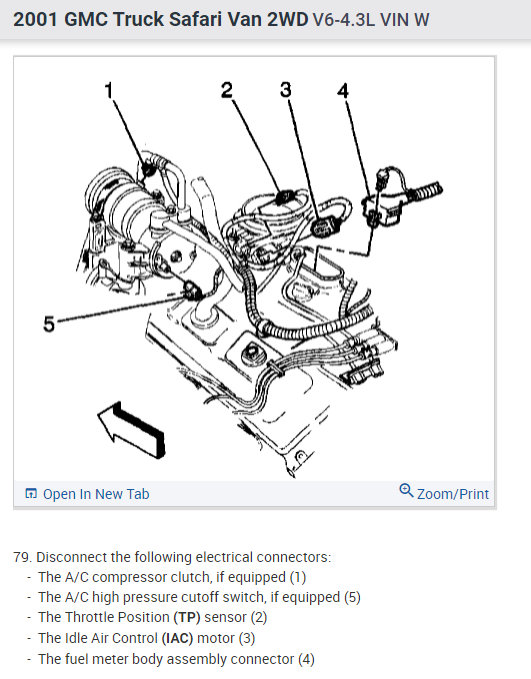 2001 GMC Truck Safari Van 2WD V6-4.3L VIN W

1
2
3
4
5

Open In New Tab
Zoom/Print

79. Disconnect the following electrical connectors:
- The A/C compressor clutch, if equipped (1)
- The A/C high pressure cutoff switch, if equipped (5)
- The Throttle Position (TP) sensor (2)
- The Idle Air Control (IAC) motor (3)
- The fuel meter body assembly connector (4)