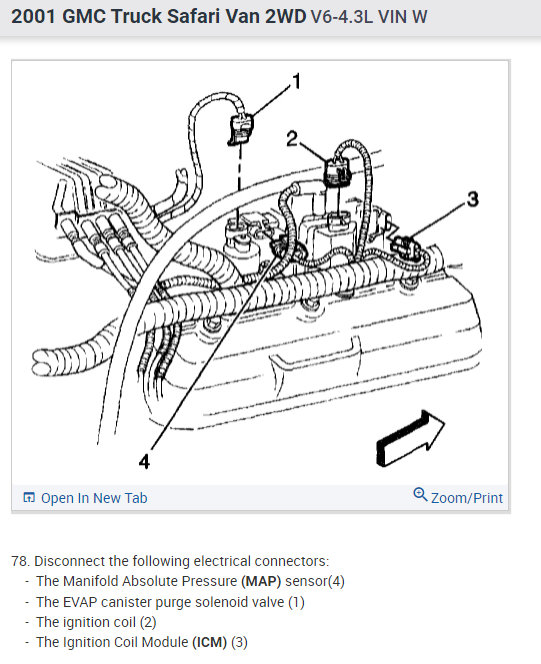 2001 GMC Truck Safari Van 2WD V6-4.3L VIN W

1
2
3
4

Open In New Tab
Zoom/Print

78. Disconnect the following electrical connectors:
- The Manifold Absolute Pressure (MAP) sensor(4)
- The EVAP canister purge solenoid valve (1)
- The ignition coil (2)
- The Ignition Coil Module (ICM) (3)