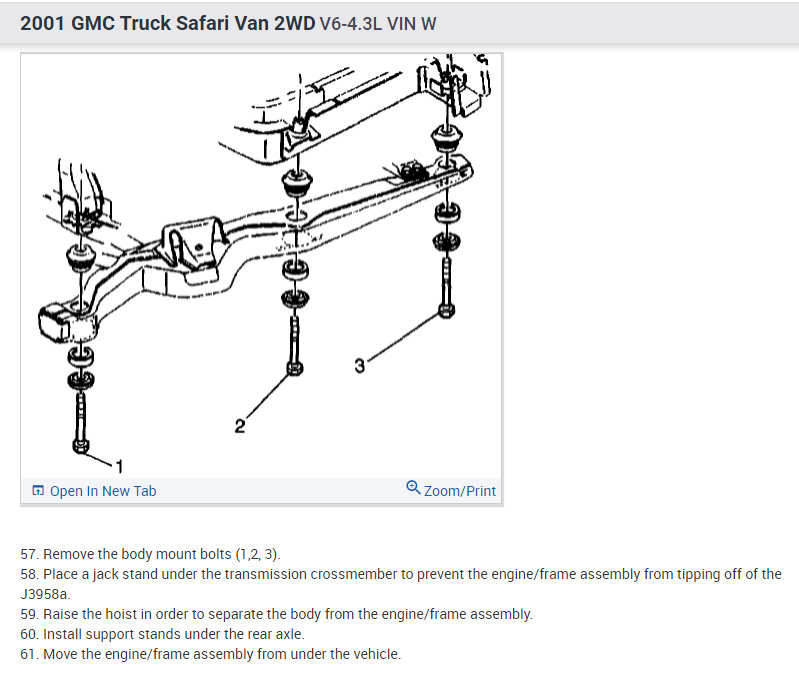 2001 GMC Truck Safari Van 2WD V6-4.3L VIN W

3

2

1

Open In New Tab

Zoom/Print

57. Remove the body mount bolts (1,2, 3).
58. Place a jack stand under the transmission crossmember to prevent the engine/frame assembly from tipping off of the J3958a.
59. Raise the hoist in order to separate the body from the engine/frame assembly.
60. Install support stands under the rear axle.
61. Move the engine/frame assembly from under the vehicle.