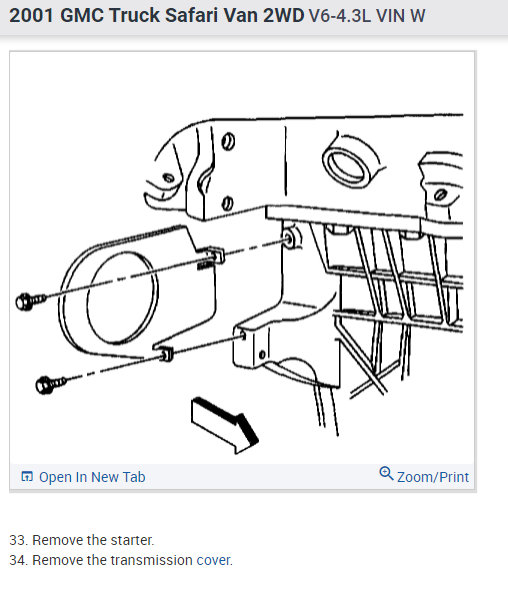 2001 GMC Truck Safari Van 2WD V6-4.3L VIN W

Open In New Tab

Zoom/Print

33. Remove the starter.
34. Remove the transmission cover.