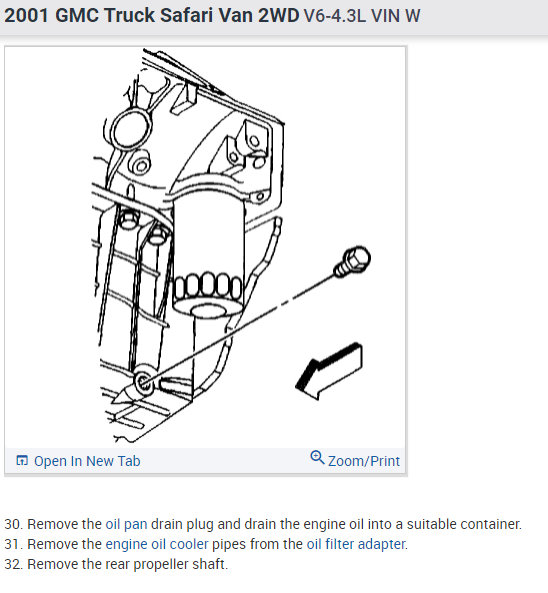 2001 GMC Truck Safari Van 2WD V6-4.3L VIN W

Open In New Tab

Zoom/Print

30. Remove the oil pan drain plug and drain the engine oil into a suitable container.
31. Remove the engine oil cooler pipes from the oil filter adapter.
32. Remove the rear propeller shaft.