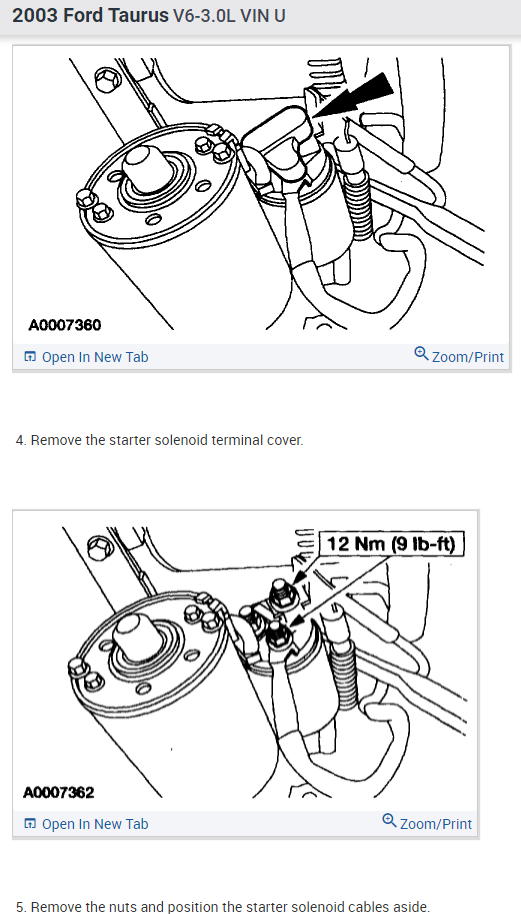 2003 Ford Taurus V6-3.0L VIN U

A0007360

Open In New Tab

Zoom/Print

4. Remove the starter solenoid terminal cover.

12 Nm (9 lb-ft)

A0007362

Open In New Tab

Zoom/Print

5. Remove the nuts and position the starter solenoid cables aside.