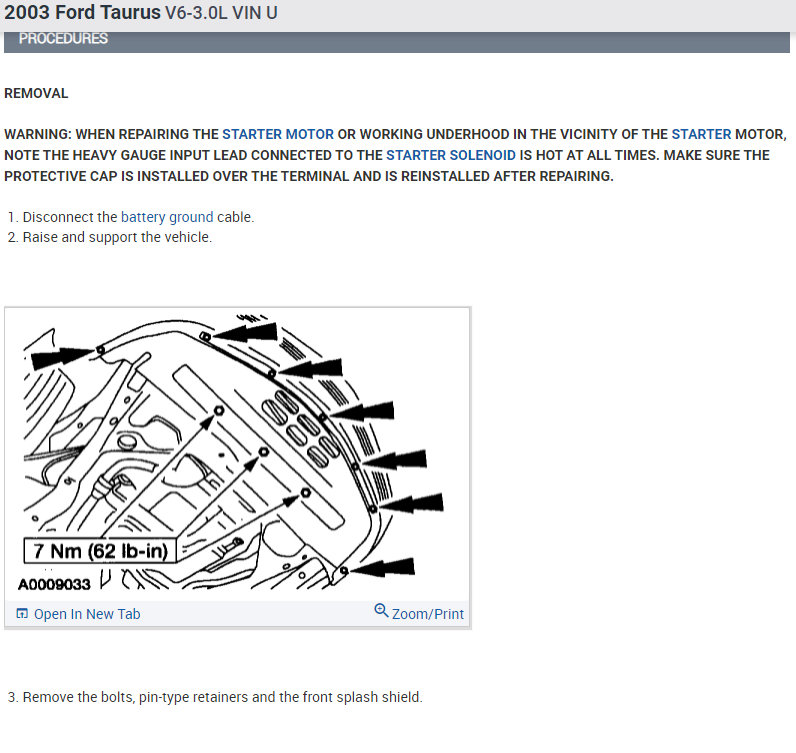 2003 Ford Taurus V6-3.0L VIN U

PROCEDURES

REMOVAL

WARNING: WHEN REPAIRING THE STARTER MOTOR OR WORKING UNDERHOOD IN THE VICINITY OF THE STARTER MOTOR, NOTE THE HEAVY GAUGE INPUT LEAD CONNECTED TO THE STARTER SOLENOID IS HOT AT ALL TIMES. MAKE SURE THE PROTECTIVE CAP IS INSTALLED OVER THE TERMINAL AND IS REINSTALLED AFTER REPAIRING.

1. Disconnect the battery ground cable.
2. Raise and support the vehicle.

7 Nm (62 lb-in)
A0009033

Open In New Tab
Zoom/Print

3. Remove the bolts, pin-type retainers and the front splash shield.