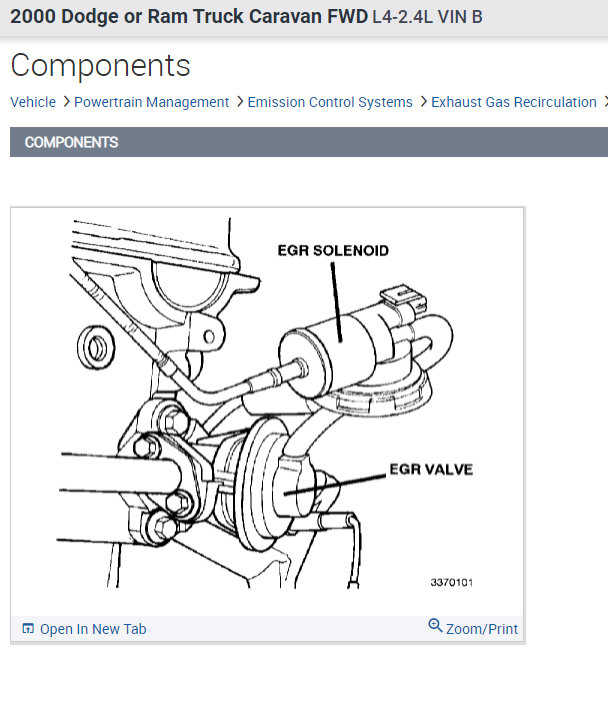 2000 Dodge or Ram Truck Caravan FWD L4-2.4L VIN B

Components

Vehicle > Powertrain Management > Emission Control Systems > Exhaust Gas Recirculation >

COMPONENTS

EGR SOLENOID

EGR VALVE

3370101

Open In New Tab

Zoom/Print