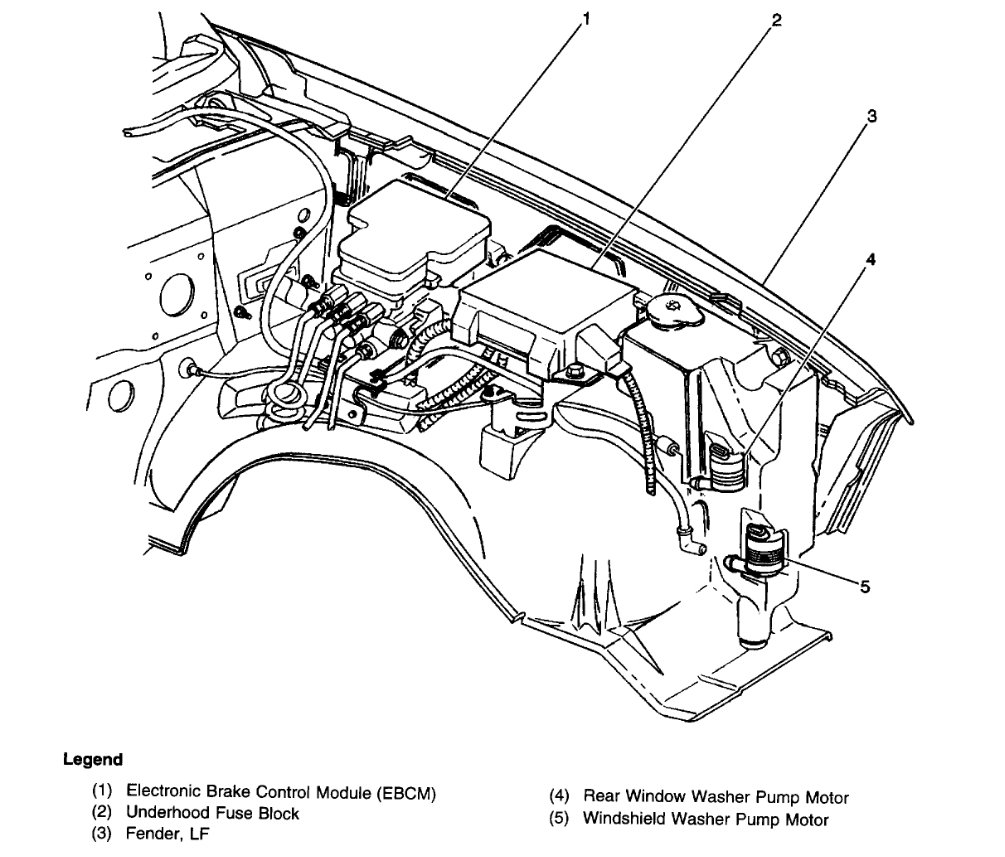 1
2
3
4
5

Legend

(1) Electronic Brake Control Module (EBCM)
(2) Underhood Fuse Block
(3) Fender, LF

(4) Rear Window Washer Pump Motor
(5) Windshield Washer Pump Motor