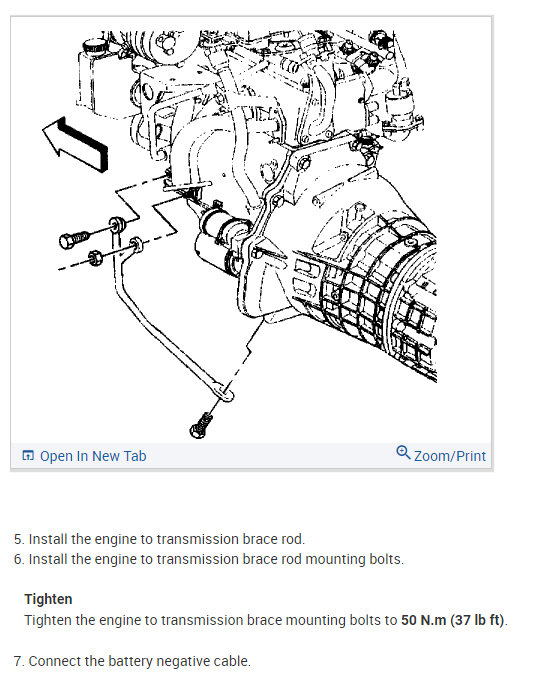 Open In New Tab

Zoom/Print

5. Install the engine to transmission brace rod.
6. Install the engine to transmission brace rod mounting bolts.

Tighten
Tighten the engine to transmission brace mounting bolts to 50 N.m (37 lb ft).

7. Connect the battery negative cable.