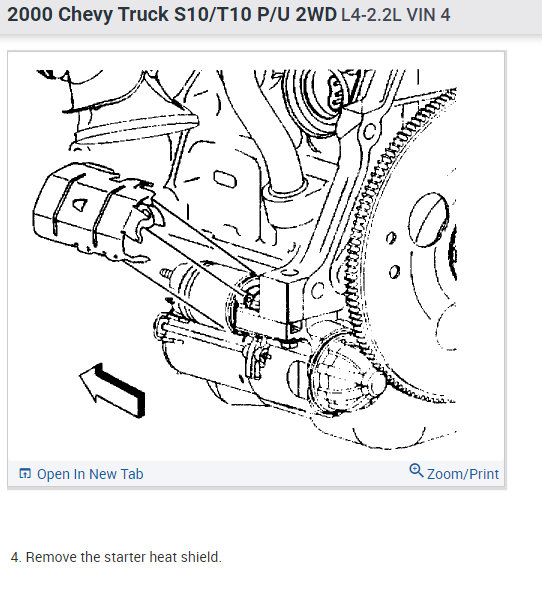 2000 Chevy Truck S10/T10 P/U 2WD L4-2.2L VIN 4

Open In New Tab

Zoom/Print

4. Remove the starter heat shield.