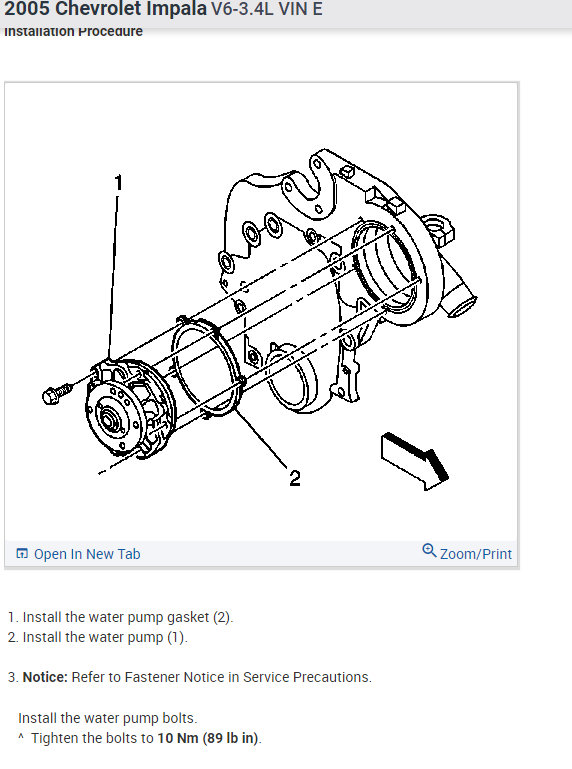 2005 Chevrolet Impala V6-3.4L VIN E
Installation Procedure

1

2

Open In New Tab
Zoom/Print

1. Install the water pump gasket (2).
2. Install the water pump (1).

3. Notice: Refer to Fastener Notice in Service Precautions.

Install the water pump bolts.
^ Tighten the bolts to 10 Nm (89 lb in).