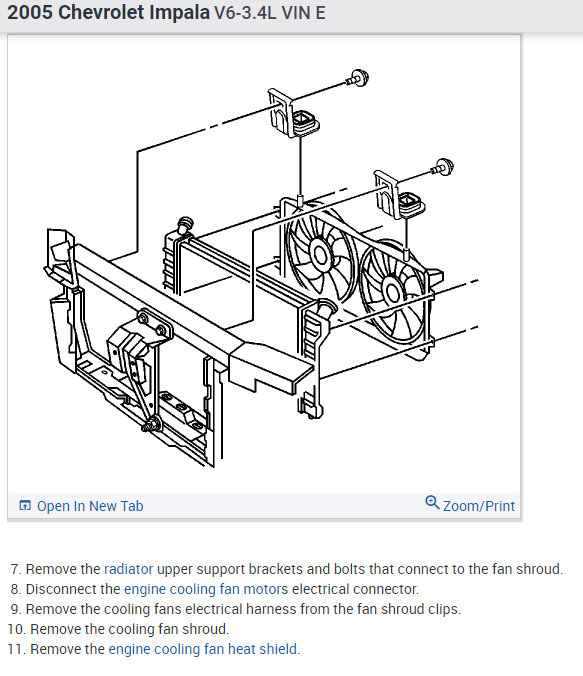 2005 Chevrolet Impala V6-3.4L VIN E

Open In New Tab

Zoom/Print

7. Remove the radiator upper support brackets and bolts that connect to the fan shroud.
8. Disconnect the engine cooling fan motors electrical connector.
9. Remove the cooling fans electrical harness from the fan shroud clips.
10. Remove the cooling fan shroud.
11. Remove the engine cooling fan heat shield.