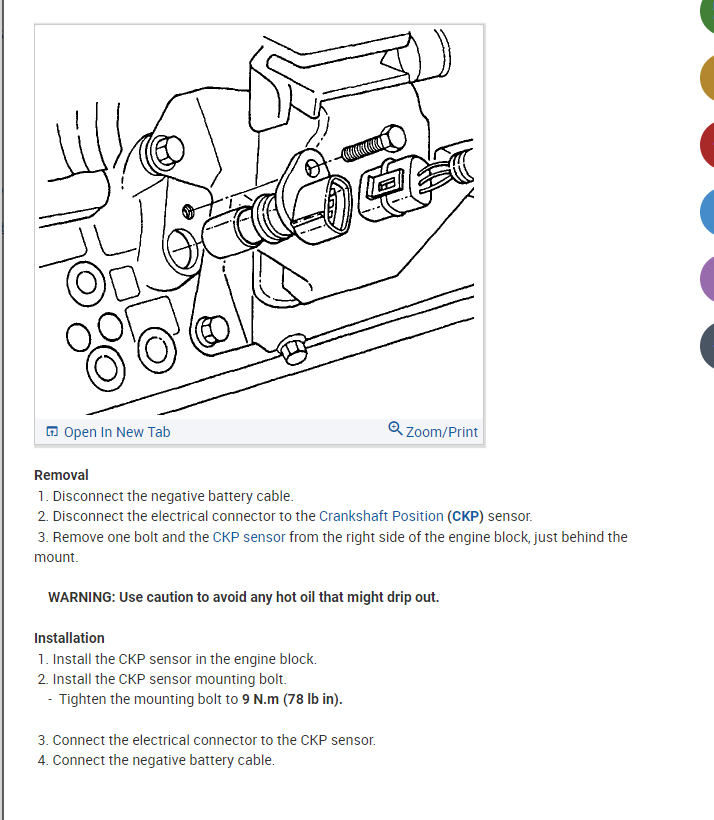 Open In New Tab
Zoom/Print

Removal
1. Disconnect the negative battery cable.
2. Disconnect the electrical connector to the Crankshaft Position (CKP) sensor.
3. Remove one bolt and the CKP sensor from the right side of the engine block, just behind the mount.

WARNING: Use caution to avoid any hot oil that might drip out.

Installation
1. Install the CKP sensor in the engine block.
2. Install the CKP sensor mounting bolt.
- Tighten the mounting bolt to 9 N.m (78 lb in).

3. Connect the electrical connector to the CKP sensor.
4. Connect the negative battery cable.