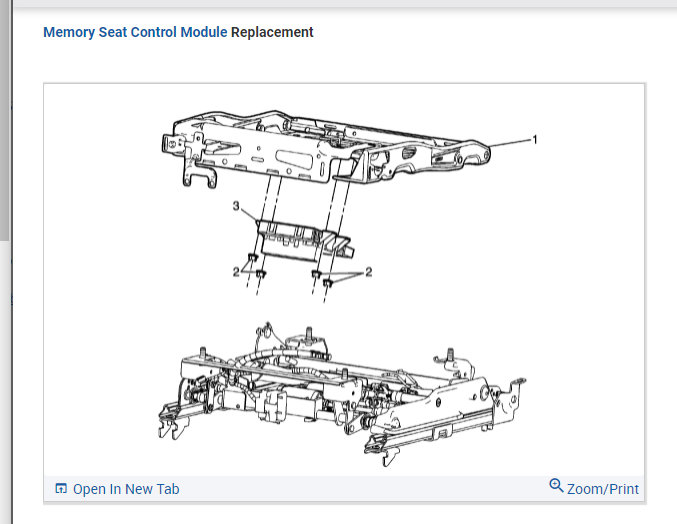 Memory Seat Control Module Replacement

1

3

2

2

Open In New Tab

Zoom/Print