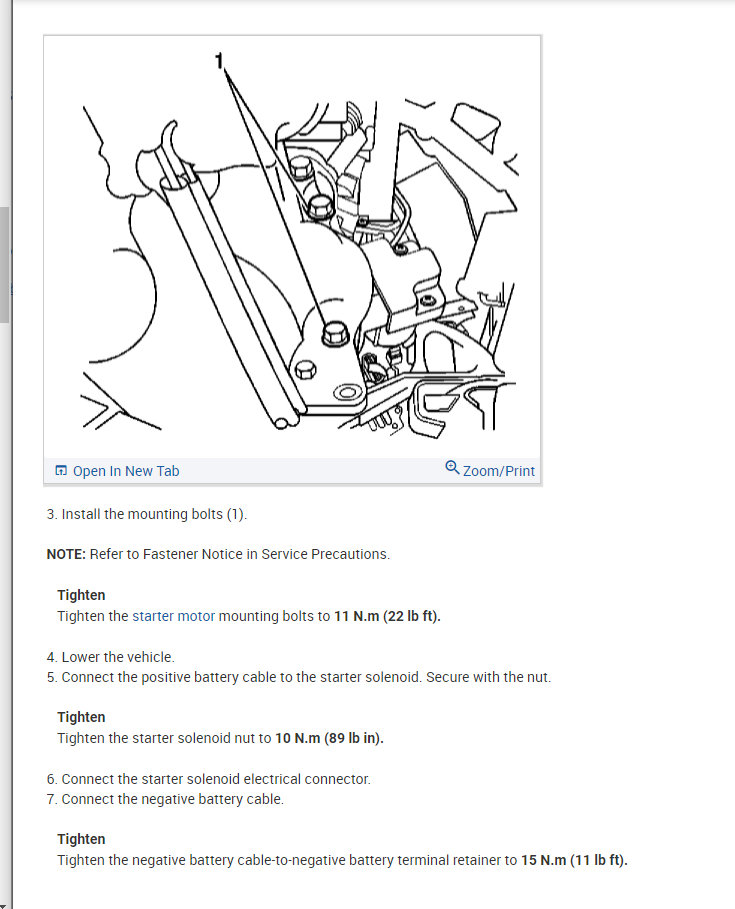 1

Open In New Tab

Zoom/Print

3. Install the mounting bolts (1).

NOTE: Refer to Fastener Notice in Service Precautions.

Tighten
Tighten the starter motor mounting bolts to 11 N.m (22 lb ft).

4. Lower the vehicle.
5. Connect the positive battery cable to the starter solenoid. Secure with the nut.

Tighten
Tighten the starter solenoid nut to 10 N.m (89 lb in).

6. Connect the starter solenoid electrical connector.
7. Connect the negative battery cable.

Tighten
Tighten the negative battery cable-to-negative battery terminal retainer to 15 N.m (11 lb ft).