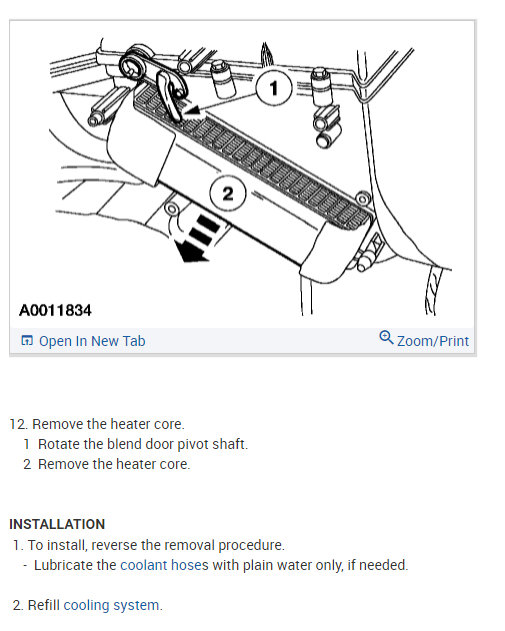 1

2

A0011834

Open In New Tab

Zoom/Print

12. Remove the heater core.
1 Rotate the blend door pivot shaft.
2 Remove the heater core.

INSTALLATION
1. To install, reverse the removal procedure.
- Lubricate the coolant hoses with plain water only, if needed.

2. Refill cooling system.