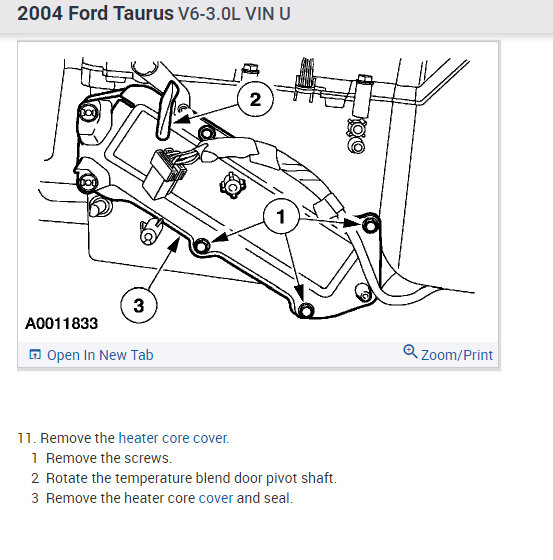 2004 Ford Taurus V6-3.0L VIN U

2

1

3

A0011833

Open In New Tab

Zoom/Print

11. Remove the heater core cover.

1 Remove the screws.

2 Rotate the temperature blend door pivot shaft.

3 Remove the heater core cover and seal.