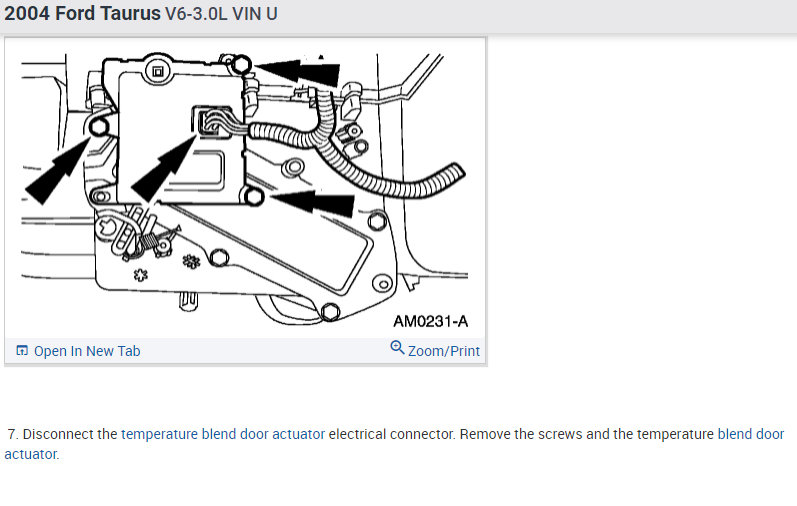 2004 Ford Taurus V6-3.0L VIN U

AM0231-A

Open In New Tab

Zoom/Print

7. Disconnect the temperature blend door actuator electrical connector. Remove the screws and the temperature blend door actuator.