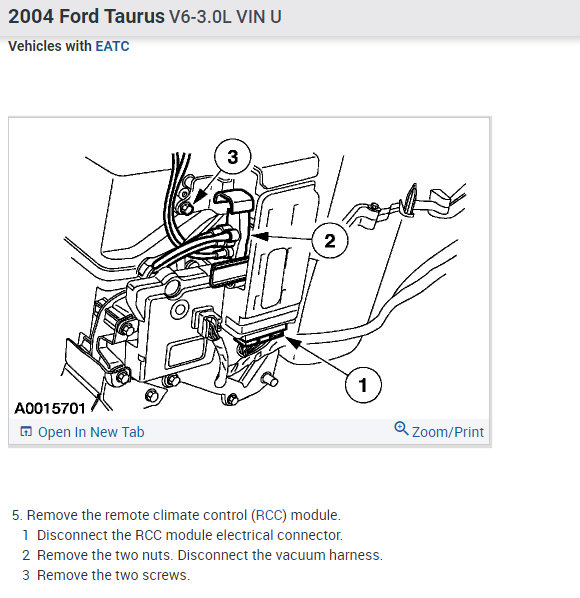 2004 Ford Taurus V6-3.0L VIN U

Vehicles with EATC

3

2

1

A0015701

Open In New Tab

Zoom/Print

5. Remove the remote climate control (RCC) module.

1 Disconnect the RCC module electrical connector.

2 Remove the two nuts. Disconnect the vacuum harness.

3 Remove the two screws.