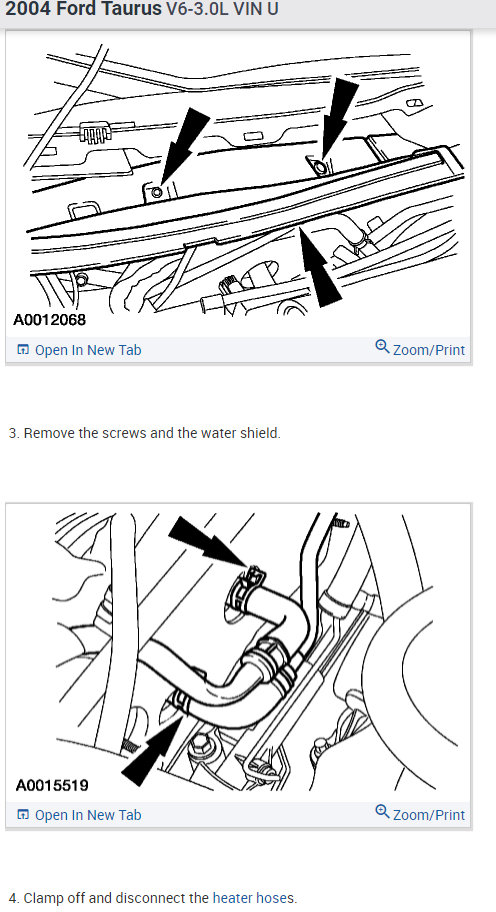 2004 Ford Taurus V6-3.0L VIN U

A0012068

Open In New Tab

Zoom/Print

3. Remove the screws and the water shield.

A0015519

Open In New Tab

Zoom/Print

4. Clamp off and disconnect the heater hoses.