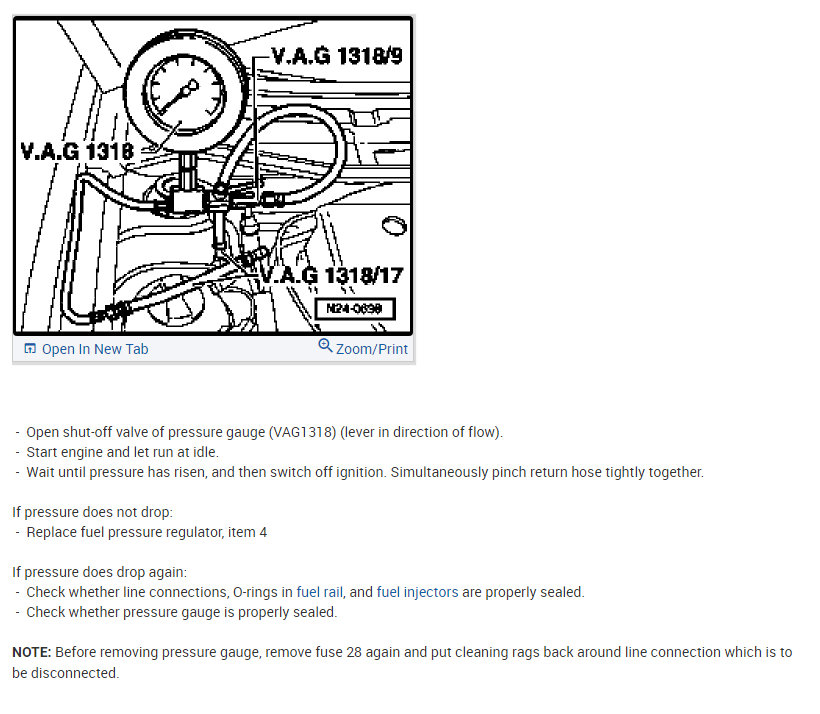 V.A.G 1318/9

V.A.G 1318

V.A.G 1318/17

N24-0698

Open In New Tab
Zoom/Print

- Open shut-off valve of pressure gauge (VAG1318) (lever in direction of flow).
- Start engine and let run at idle.
- Wait until pressure has risen, and then switch off ignition. Simultaneously pinch return hose tightly together.

If pressure does not drop:
- Replace fuel pressure regulator, item 4

If pressure does drop again:
- Check whether line connections, O-rings in fuel rail, and fuel injectors are properly sealed.
- Check whether pressure gauge is properly sealed.

NOTE: Before removing pressure gauge, remove fuse 28 again and put cleaning rags back around line connection which is to be disconnected.