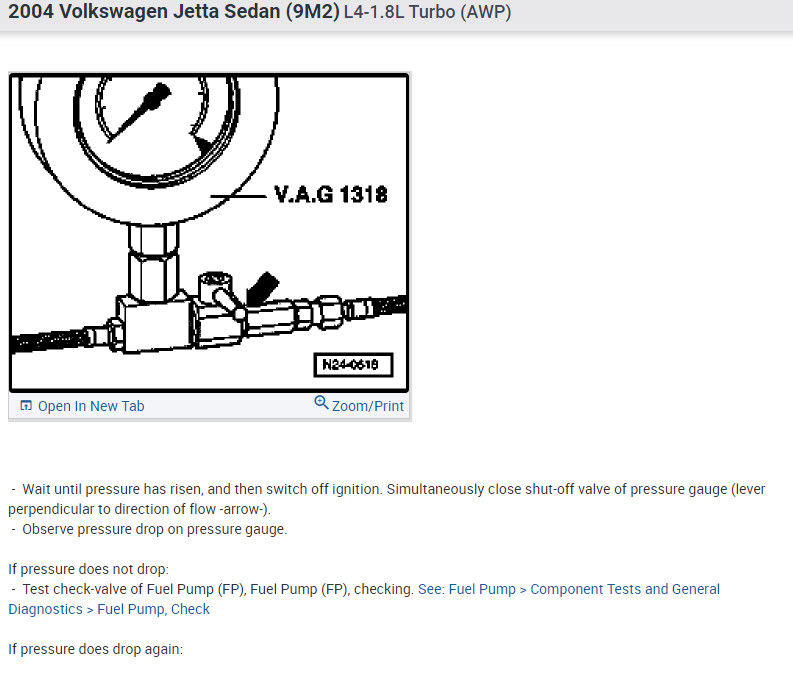 2004 Volkswagen Jetta Sedan (9M2) L4-1.8L Turbo (AWP)

V.A.G 1318

N24-0618

Open In New Tab

Zoom/Print

- Wait until pressure has risen, and then switch off ignition. Simultaneously close shut-off valve of pressure gauge (lever perpendicular to direction of flow -arrow-).
- Observe pressure drop on pressure gauge.

If pressure does not drop:
- Test check-valve of Fuel Pump (FP), Fuel Pump (FP), checking. See: Fuel Pump > Component Tests and General Diagnostics > Fuel Pump, Check

If pressure does drop again: