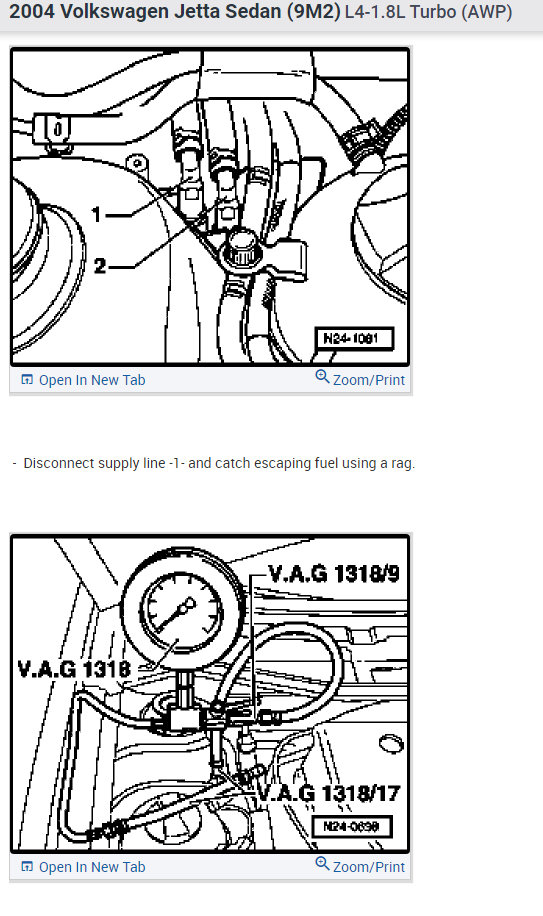 2004 Volkswagen Jetta Sedan (9M2) L4-1.8L Turbo (AWP)

1
2
N24-1081

Open In New Tab
Zoom/Print

- Disconnect supply line -1- and catch escaping fuel using a rag.

V.A.G 1318/9
V.A.G 1318
V.A.G 1318/17
N24-0698

Open In New Tab
Zoom/Print