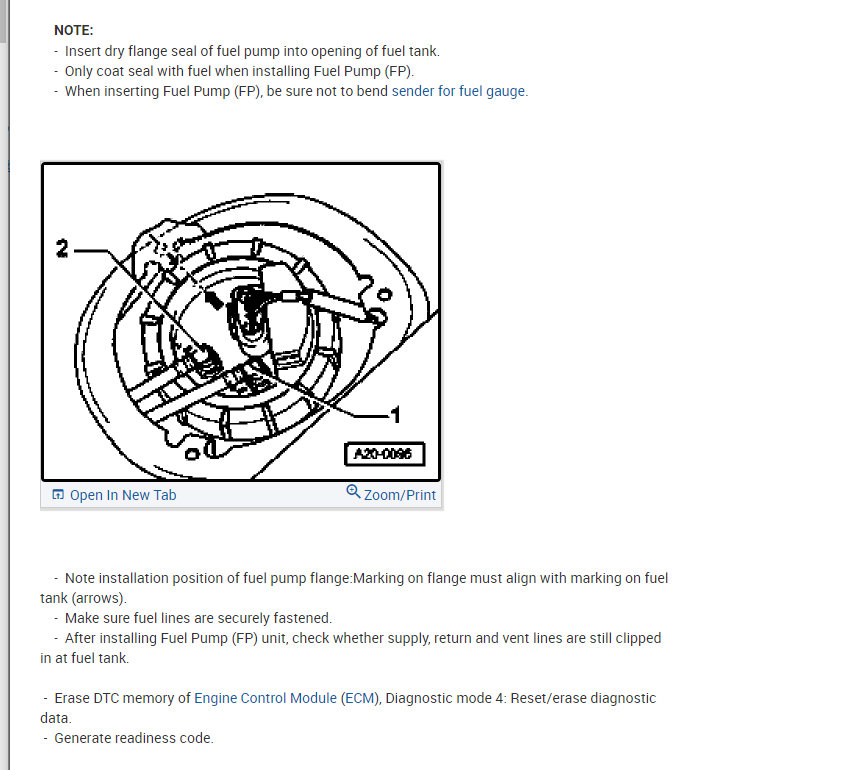 NOTE:
- Insert dry flange seal of fuel pump into opening of fuel tank.
- Only coat seal with fuel when installing Fuel Pump (FP).
- When inserting Fuel Pump (FP), be sure not to bend sender for fuel gauge.

2

1

A20-0096

Open In New Tab
Zoom/Print

- Note installation position of fuel pump flange:Marking on flange must align with marking on fuel tank (arrows).
- Make sure fuel lines are securely fastened.
- After installing Fuel Pump (FP) unit, check whether supply, return and vent lines are still clipped in at fuel tank.

- Erase DTC memory of Engine Control Module (ECM), Diagnostic mode 4: Reset/erase diagnostic data.
- Generate readiness code.