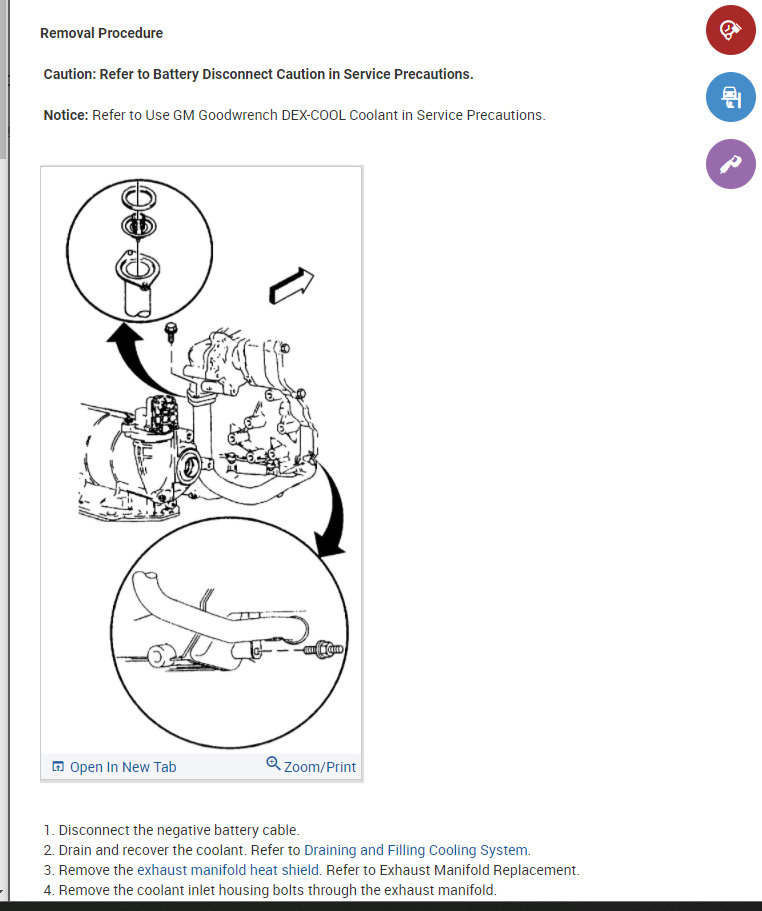 Removal Procedure

Caution: Refer to Battery Disconnect Caution in Service Precautions.

Notice: Refer to Use GM Goodwrench DEX-COOL Coolant in Service Precautions.

Open In New Tab
Zoom/Print

1. Disconnect the negative battery cable.
2. Drain and recover the coolant. Refer to Draining and Filling Cooling System.
3. Remove the exhaust manifold heat shield. Refer to Exhaust Manifold Replacement.
4. Remove the coolant inlet housing bolts through the exhaust manifold.