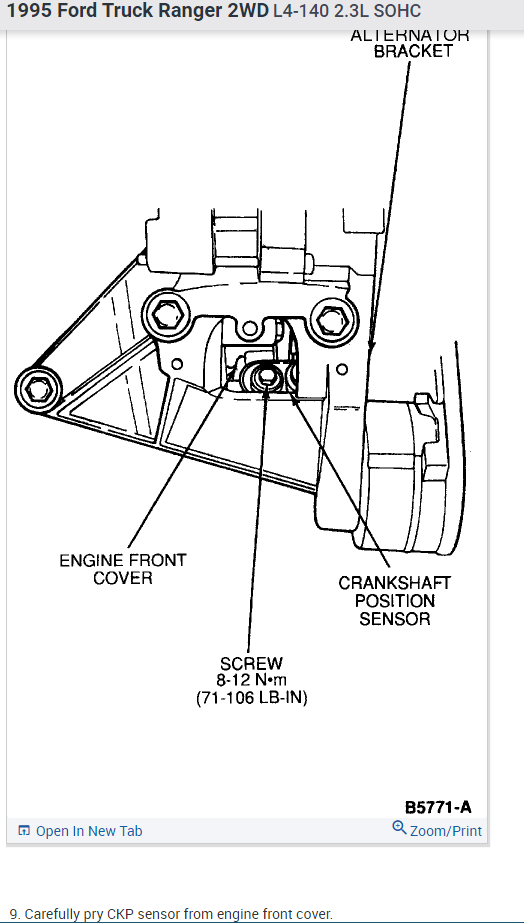 1995 Ford Truck Ranger 2WD L4-140 2.3L SOHC

ALTERNATOR BRACKET

ENGINE FRONT COVER

CRANKSHAFT POSITION SENSOR

SCREW 8-12 N•m (71-106 LB-IN)

B5771-A

Open In New Tab

Zoom/Print

9. Carefully pry CKP sensor from engine front cover.