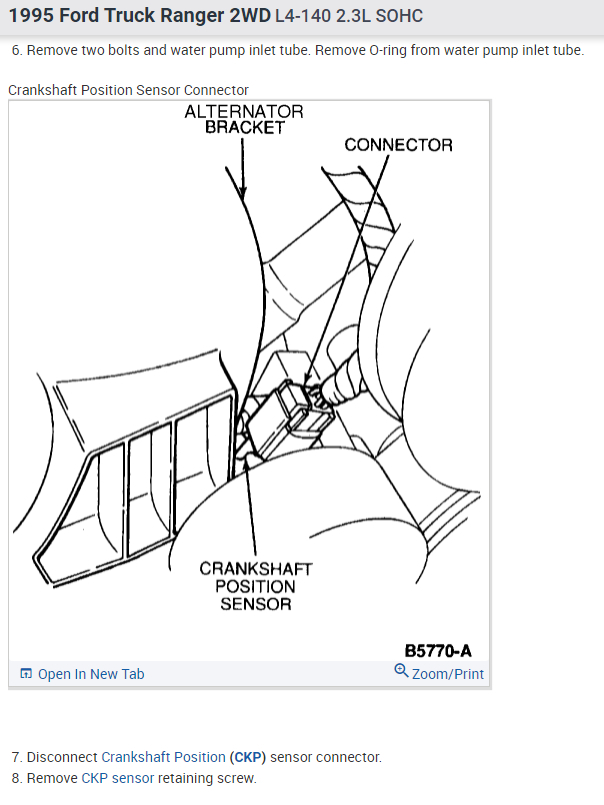 1995 Ford Truck Ranger 2WD L4-140 2.3L SOHC

6. Remove two bolts and water pump inlet tube. Remove O-ring from water pump inlet tube.

Crankshaft Position Sensor Connector

ALTERNATOR BRACKET

CONNECTOR

CRANKSHAFT POSITION SENSOR

B5770-A

Open In New Tab

Zoom/Print

7. Disconnect Crankshaft Position (CKP) sensor connector.
8. Remove CKP sensor retaining screw.