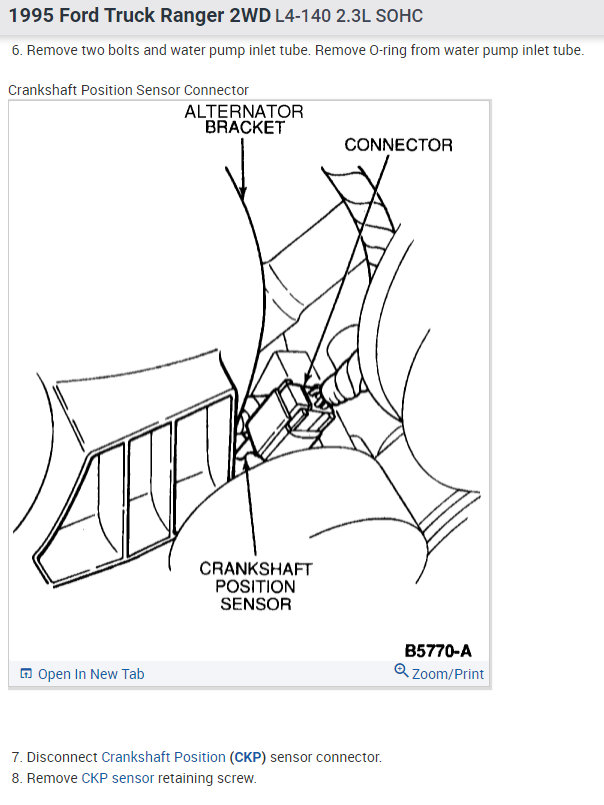 1995 Ford Truck Ranger 2WD L4-140 2.3L SOHC

6. Remove two bolts and water pump inlet tube. Remove O-ring from water pump inlet tube.

Crankshaft Position Sensor Connector

ALTERNATOR BRACKET

CONNECTOR

CRANKSHAFT POSITION SENSOR

B5770-A

Open In New Tab

Zoom/Print

7. Disconnect Crankshaft Position (CKP) sensor connector.

8. Remove CKP sensor retaining screw.