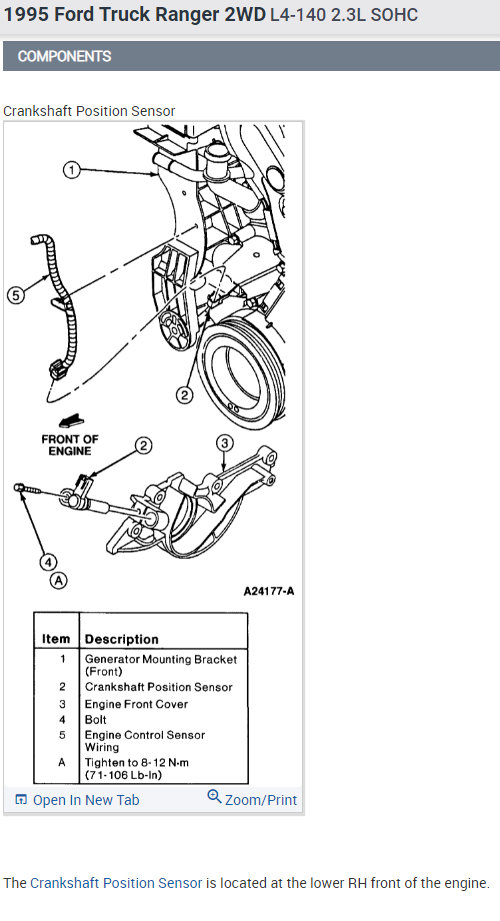 1995 Ford Truck Ranger 2WD L4-140 2.3L SOHC

COMPONENTS

Crankshaft Position Sensor

1

5

2

FRONT OF ENGINE

2

3

4

A

A24177-A

| Item | Description |
|---|---|
| 1 | Generator Mounting Bracket (Front) |
| 2 | Crankshaft Position Sensor |
| 3 | Engine Front Cover |
| 4 | Bolt |
| 5 | Engine Control Sensor Wiring |
| A | Tighten to 8-12 N·m (71-106 Lb-In) |

Open In New Tab

Zoom/Print

The Crankshaft Position Sensor is located at the lower RH front of the engine.