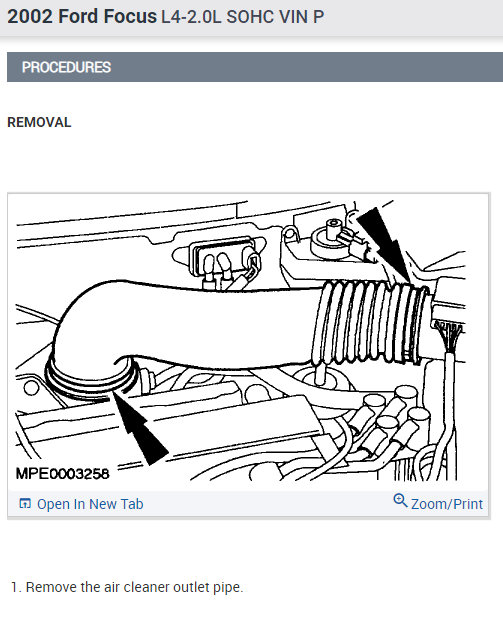 2002 Ford Focus L4-2.0L SOHC VIN P

PROCEDURES

REMOVAL

MPE0003258

Open In New Tab

Zoom/Print

1. Remove the air cleaner outlet pipe.