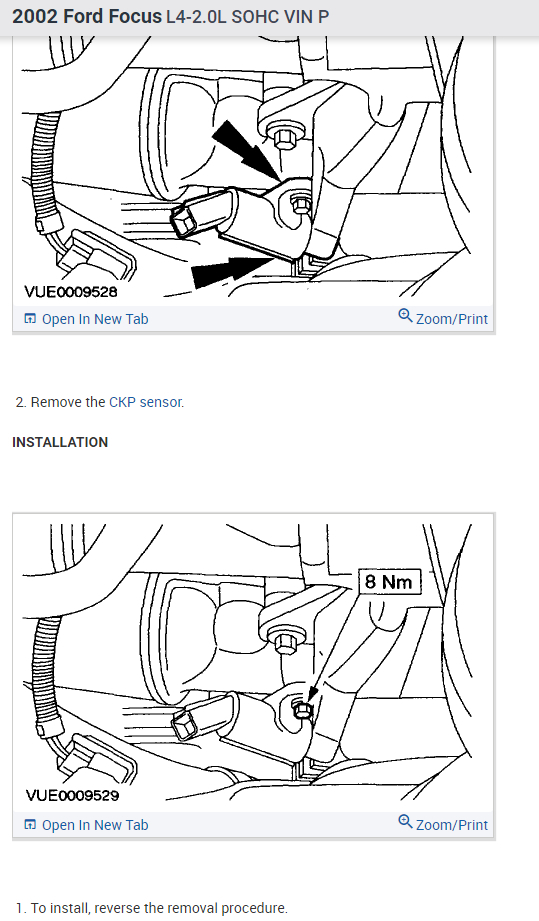 2002 Ford Focus L4-2.0L SOHC VIN P

VUE0009528

Open In New Tab

Zoom/Print

2. Remove the CKP sensor.

INSTALLATION

8 Nm

VUE0009529

Open In New Tab

Zoom/Print

1. To install, reverse the removal procedure.