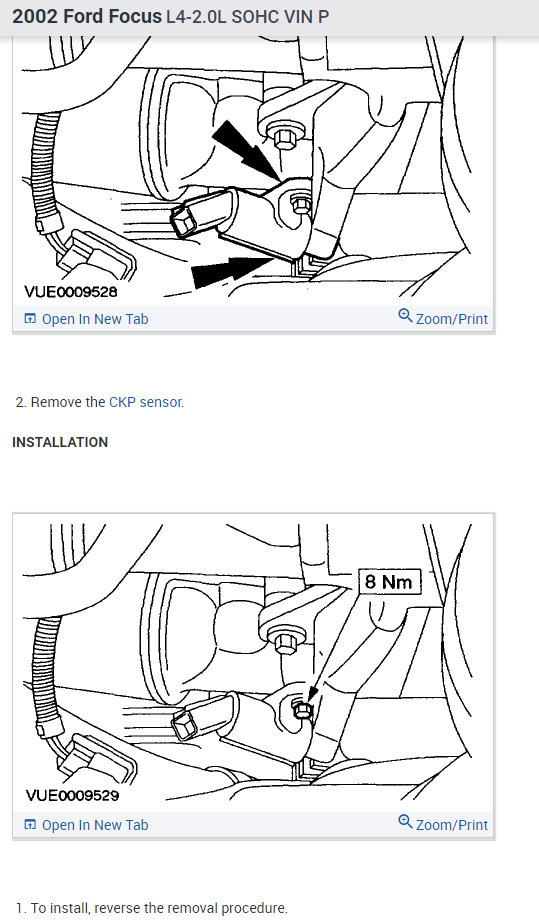 2002 Ford Focus L4-2.0L SOHC VIN P

VUE0009528

Open In New Tab

Zoom/Print

2. Remove the CKP sensor.

INSTALLATION

8 Nm

VUE0009529

Open In New Tab

Zoom/Print

1. To install, reverse the removal procedure.