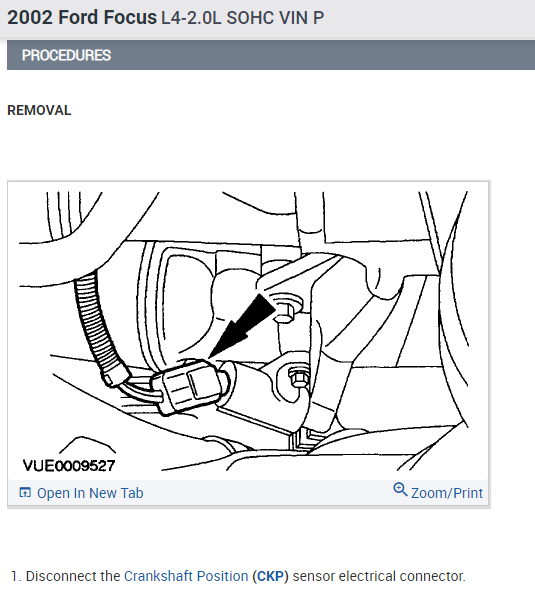 2002 Ford Focus L4-2.0L SOHC VIN P

PROCEDURES

REMOVAL

VUE0009527

Open In New Tab

Zoom/Print

1. Disconnect the Crankshaft Position (CKP) sensor electrical connector.