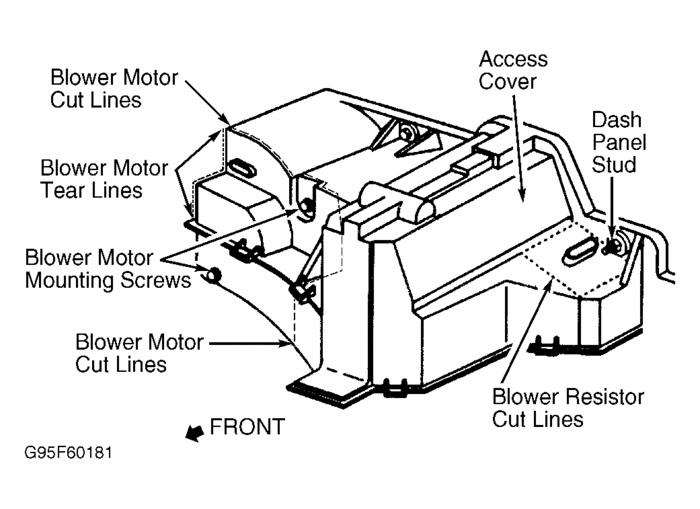 Blower Motor Cut Lines

Access Cover

Dash Panel Stud

Blower Motor Tear Lines

Blower Motor Mounting Screws

Blower Motor Cut Lines

Blower Resistor Cut Lines

FRONT

G95F60181