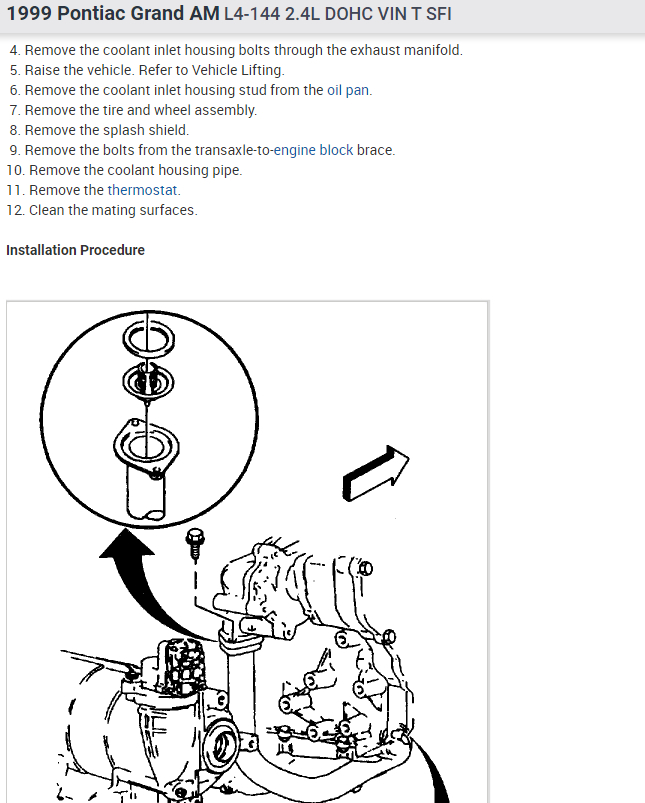 1999 Pontiac Grand AM L4-144 2.4L DOHC VIN T SFI

4. Remove the coolant inlet housing bolts through the exhaust manifold.
5. Raise the vehicle. Refer to Vehicle Lifting.
6. Remove the coolant inlet housing stud from the oil pan.
7. Remove the tire and wheel assembly.
8. Remove the splash shield.
9. Remove the bolts from the transaxle-to-engine block brace.
10. Remove the coolant housing pipe.
11. Remove the thermostat.
12. Clean the mating surfaces.

Installation Procedure