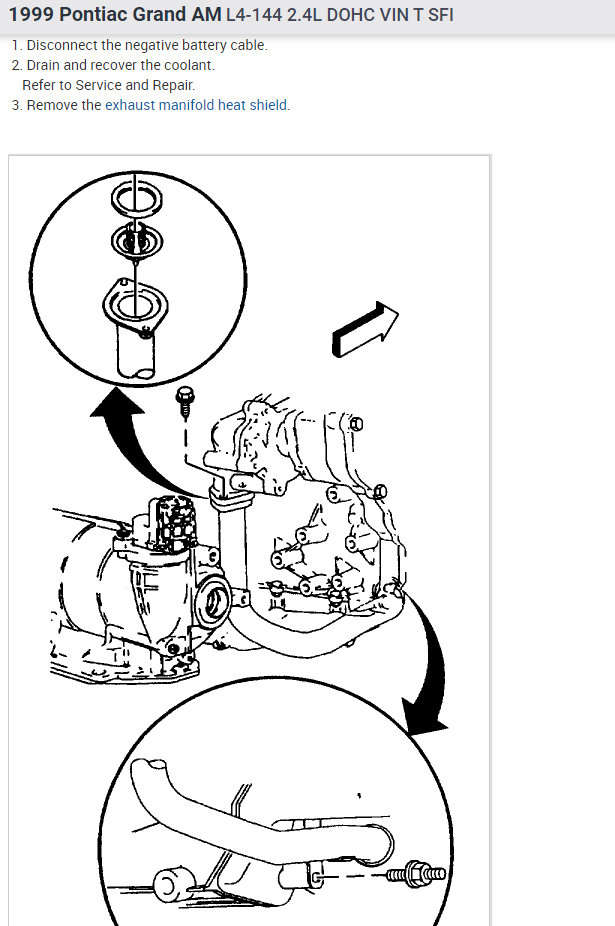 1999 Pontiac Grand AM L4-144 2.4L DOHC VIN T SFI

1. Disconnect the negative battery cable.
2. Drain and recover the coolant.
Refer to Service and Repair.
3. Remove the exhaust manifold heat shield.