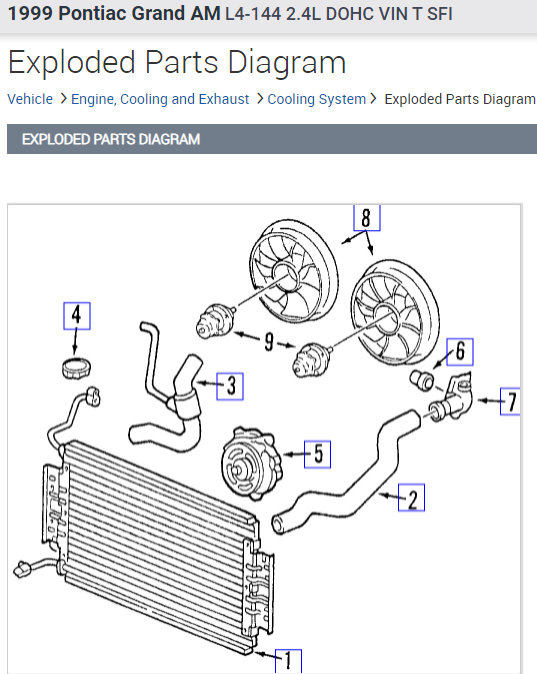 1999 Pontiac Grand AM L4-144 2.4L DOHC VIN T SFI

Exploded Parts Diagram

Vehicle > Engine, Cooling and Exhaust > Cooling System > Exploded Parts Diagram

EXPLODED PARTS DIAGRAM

8
4
9
6
3
7
5
2
1