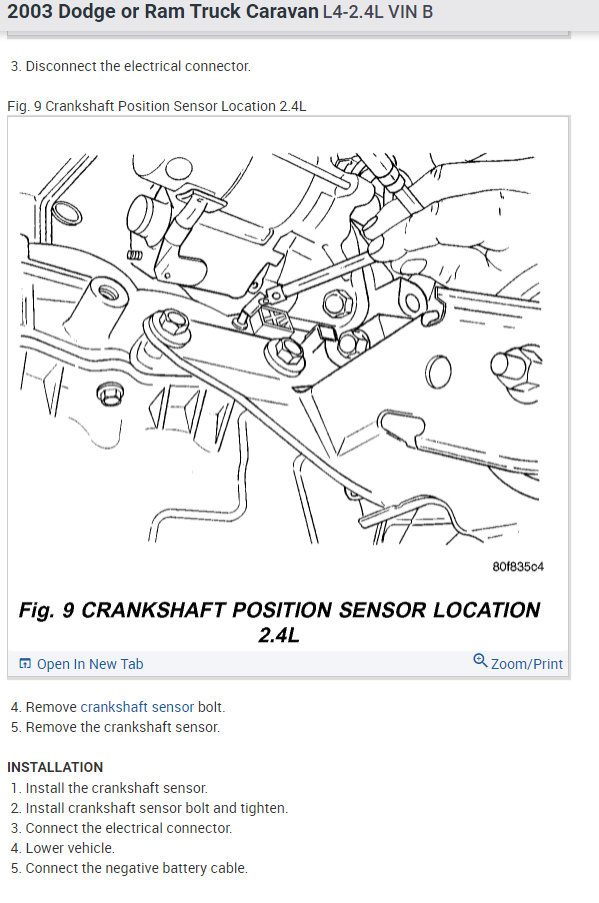 2003 Dodge or Ram Truck Caravan L4-2.4L VIN B

3. Disconnect the electrical connector.

Fig. 9 Crankshaft Position Sensor Location 2.4L

80f835c4

Fig. 9 CRANKSHAFT POSITION SENSOR LOCATION 2.4L

Open In New Tab

Zoom/Print

4. Remove crankshaft sensor bolt.
5. Remove the crankshaft sensor.

INSTALLATION
1. Install the crankshaft sensor.
2. Install crankshaft sensor bolt and tighten.
3. Connect the electrical connector.
4. Lower vehicle.
5. Connect the negative battery cable.