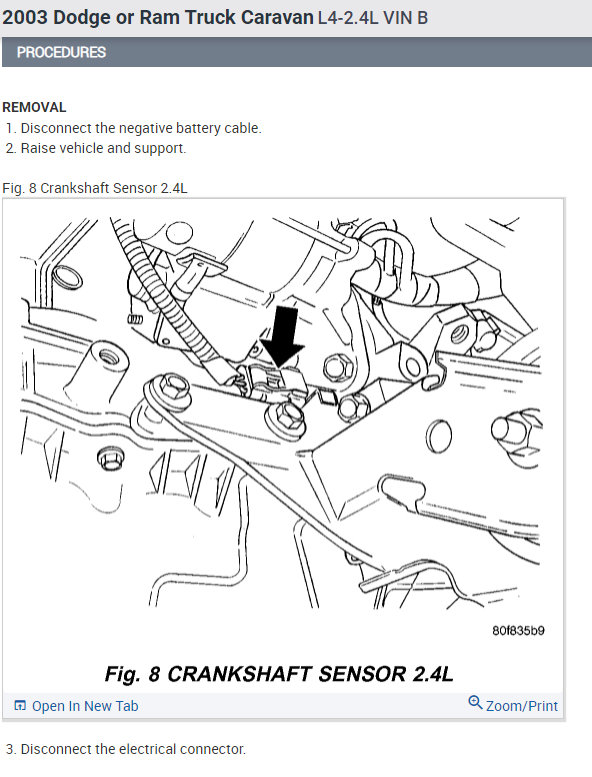 2003 Dodge or Ram Truck Caravan L4-2.4L VIN B

PROCEDURES

REMOVAL
1. Disconnect the negative battery cable.
2. Raise vehicle and support.

Fig. 8 Crankshaft Sensor 2.4L

80f835b9

Fig. 8 CRANKSHAFT SENSOR 2.4L

Open In New Tab

Zoom/Print

3. Disconnect the electrical connector.