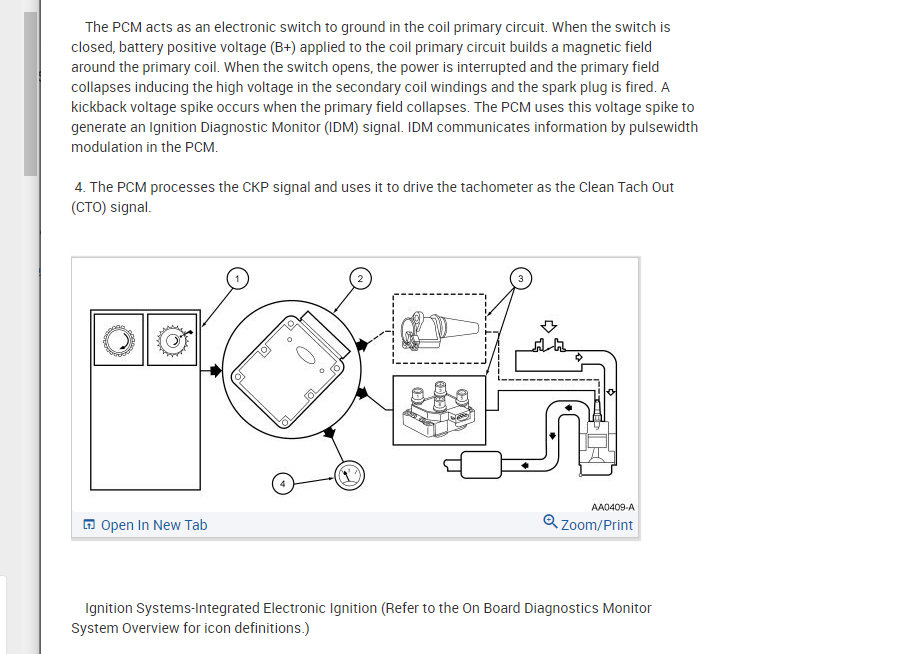 The PCM acts as an electronic switch to ground in the coil primary circuit. When the switch is closed, battery positive voltage (B+) applied to the coil primary circuit builds a magnetic field around the primary coil. When the switch opens, the power is interrupted and the primary field collapses inducing the high voltage in the secondary coil windings and the spark plug is fired. A kickback voltage spike occurs when the primary field collapses. The PCM uses this voltage spike to generate an Ignition Diagnostic Monitor (IDM) signal. IDM communicates information by pulsewidth modulation in the PCM.

4. The PCM processes the CKP signal and uses it to drive the tachometer as the Clean Tach Out (CTO) signal.

1
2
3
4
AA0409-A
Open In New Tab
Zoom/Print

Ignition Systems-Integrated Electronic Ignition (Refer to the On Board Diagnostics Monitor System Overview for icon definitions.)