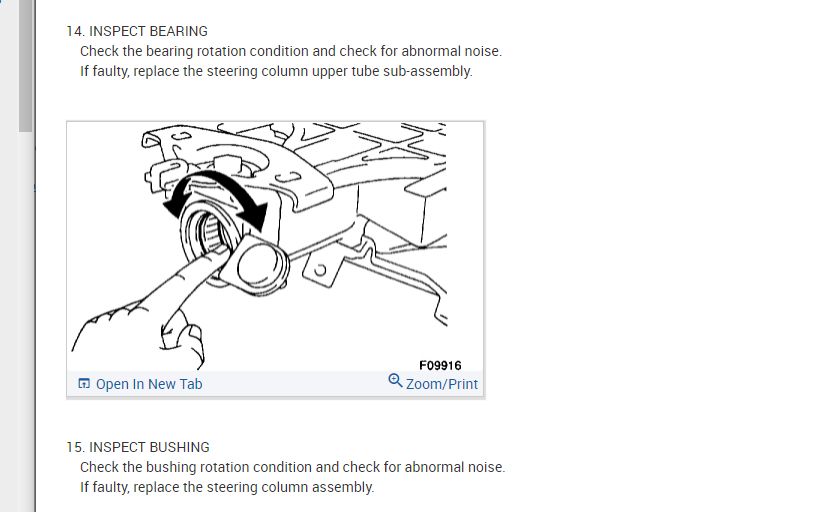 14. INSPECT BEARING
Check the bearing rotation condition and check for abnormal noise.
If faulty, replace the steering column upper tube sub-assembly.

F09916

Open In New Tab
Zoom/Print

15. INSPECT BUSHING
Check the bushing rotation condition and check for abnormal noise.
If faulty, replace the steering column assembly.