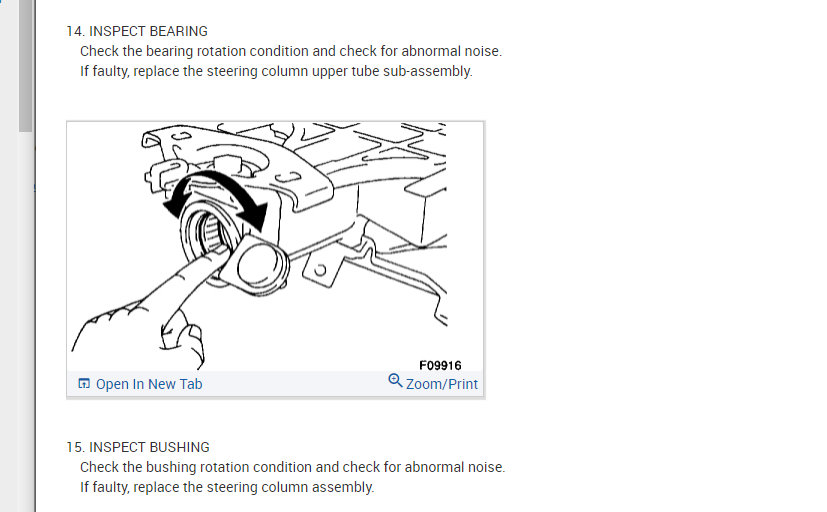 14. INSPECT BEARING
Check the bearing rotation condition and check for abnormal noise.
If faulty, replace the steering column upper tube sub-assembly.

F09916

Open In New Tab
Zoom/Print

15. INSPECT BUSHING
Check the bushing rotation condition and check for abnormal noise.
If faulty, replace the steering column assembly.