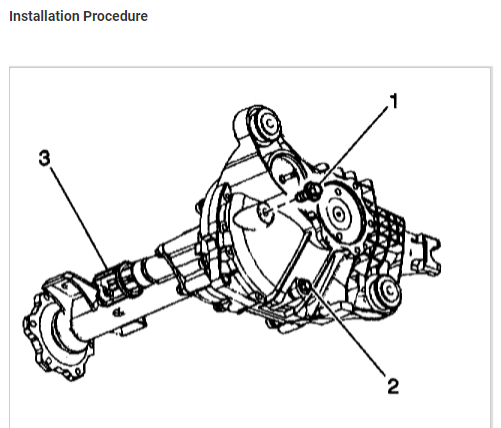 Installation Procedure

1

3

2